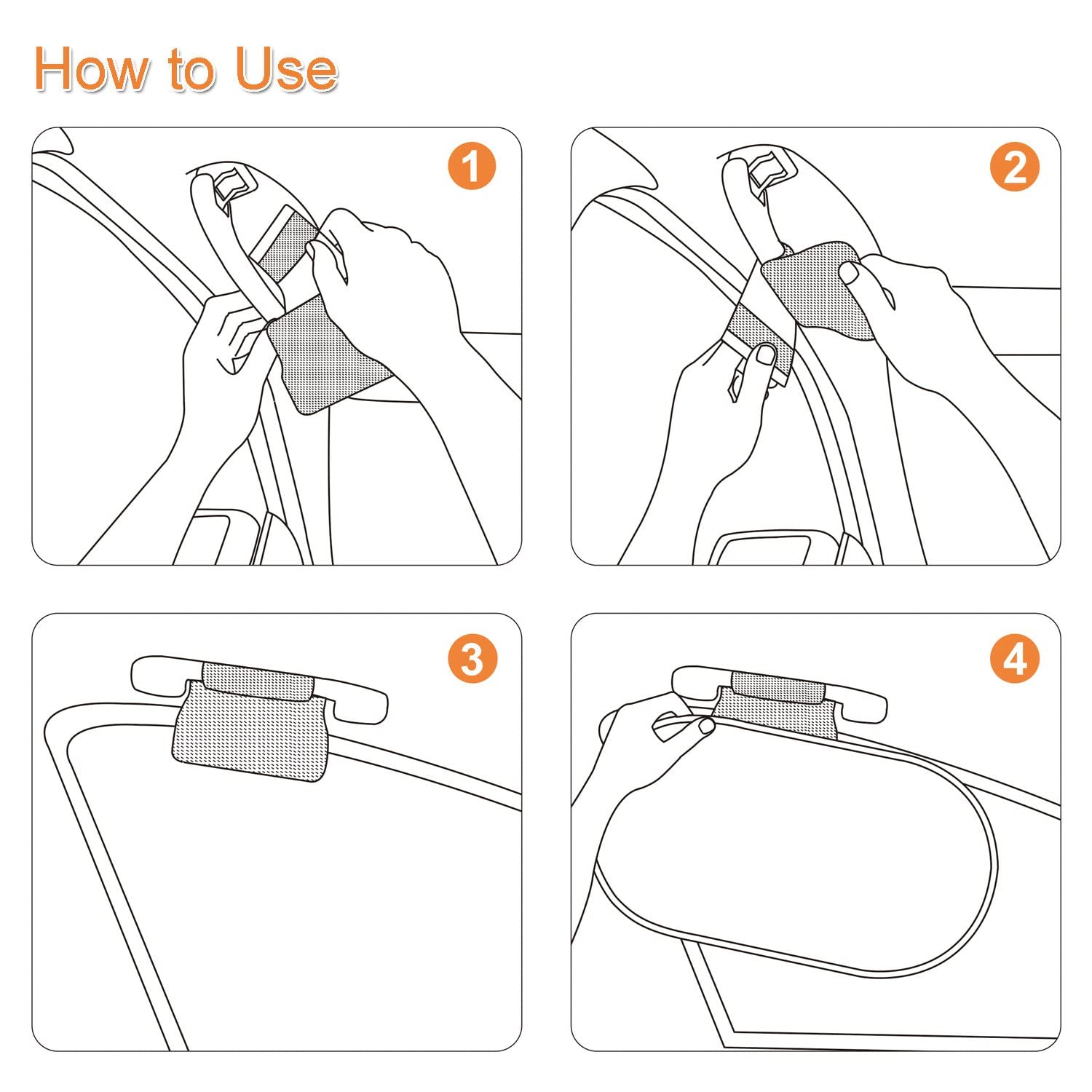 How to Use

1

2

3

4