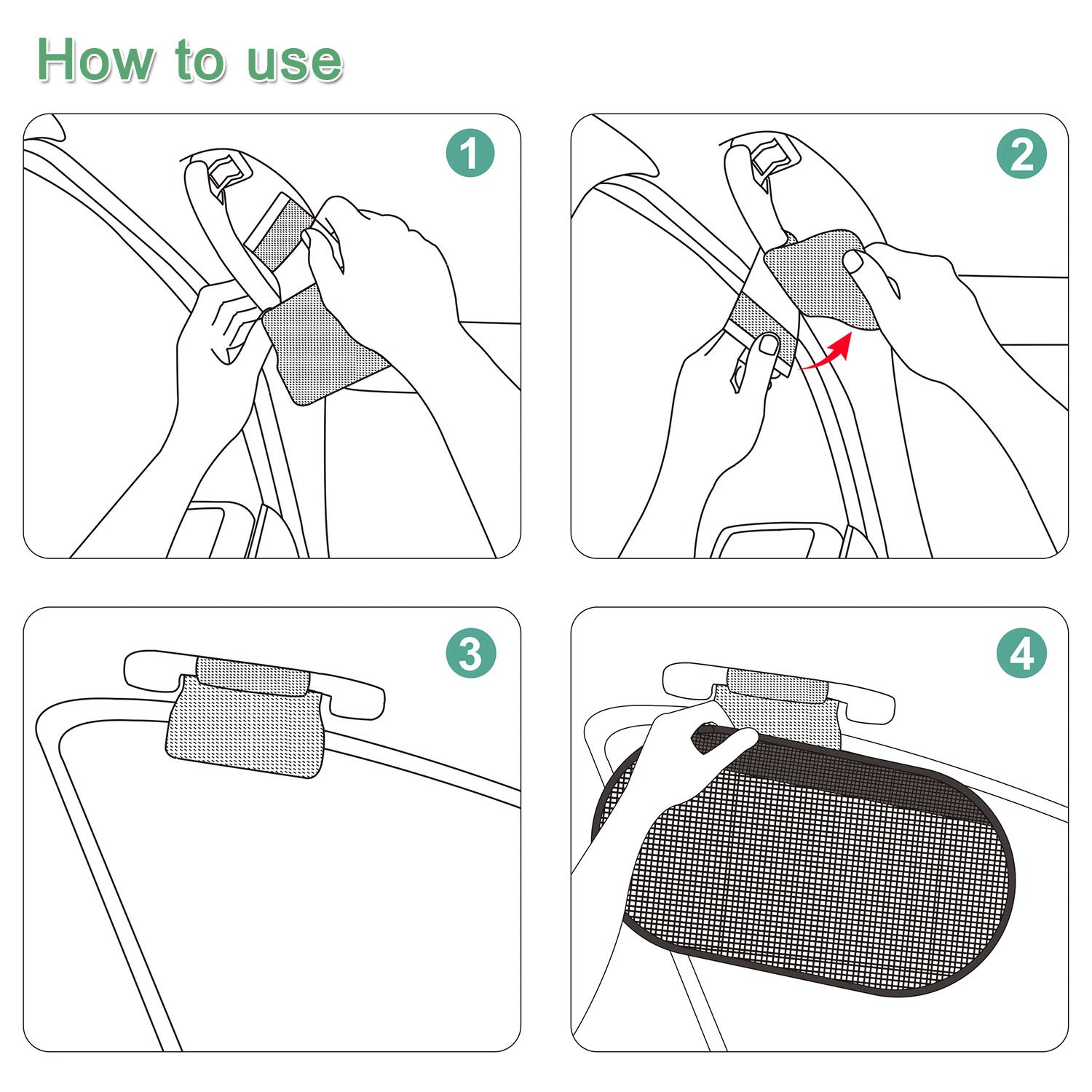 How to use

1

2

3

4