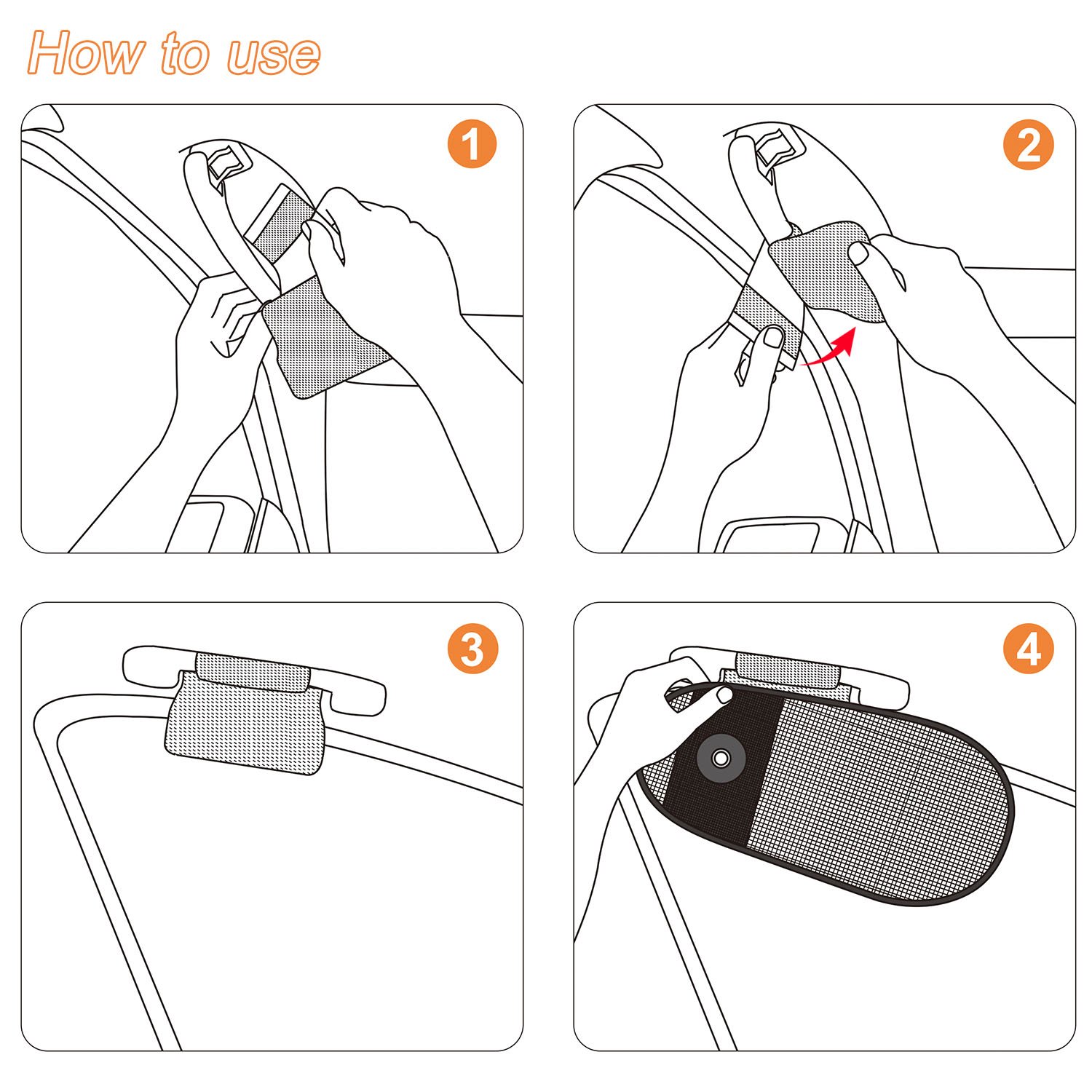 How to use

1

2

3

4